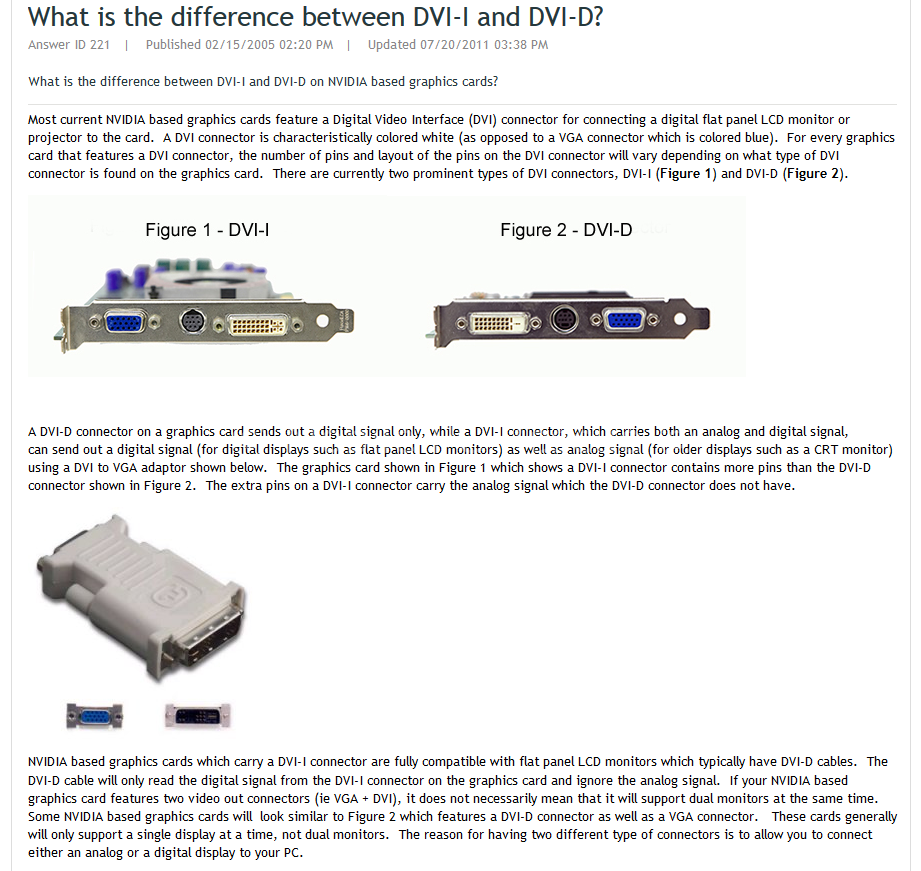 What is the difference between DVI-I and DVI-D?

Answer ID 221 | Published 02/15/2005 02:20 PM | Updated 07/20/2011 03:38 PM

What is the difference between DVI-I and DVI-D on NVIDIA based graphics cards?

Most current NVIDIA based graphics cards feature a Digital Video Interface (DVI) connector for connecting a digital flat panel LCD monitor or projector to the card. A DVI connector is characteristically colored white (as opposed to a VGA connector which is colored blue). For every graphics card that features a DVI connector, the number of pins and layout of the pins on the DVI connector will vary depending on what type of DVI connector is found on the graphics card. There are currently two prominent types of DVI connectors, DVI-I (Figure 1) and DVI-D (Figure 2).

Figure 1 - DVI-I

Figure 2 - DVI-D

A DVI-D connector on a graphics card sends out a digital signal only, while a DVI-I connector, which carries both an analog and digital signal, can send out a digital signal (for digital displays such as flat panel LCD monitors) as well as analog signal (for older displays such as a CRT monitor) using a DVI to VGA adaptor shown below. The graphics card shown in Figure 1 which shows a DVI-I connector contains more pins than the DVI-D connector shown in Figure 2. The extra pins on a DVI-I connector carry the analog signal which the DVI-D connector does not have.

NVIDIA based graphics cards which carry a DVI-I connector are fully compatible with flat panel LCD monitors which typically have DVI-D cables. The DVI-D cable will only read the digital signal from the DVI-I connector on the graphics card and ignore the analog signal. If your NVIDIA based graphics card features two video out connectors (ie VGA + DVI), it does not necessarily mean that it will support dual monitors at the same time. Some NVIDIA based graphics cards will look similar to Figure 2 which features a DVI-D connector as well as a VGA connector. These cards generally will only support a single display at a time, not dual monitors. The reason for having two different type of connectors is to allow you to connect either an analog or a digital display to your PC.